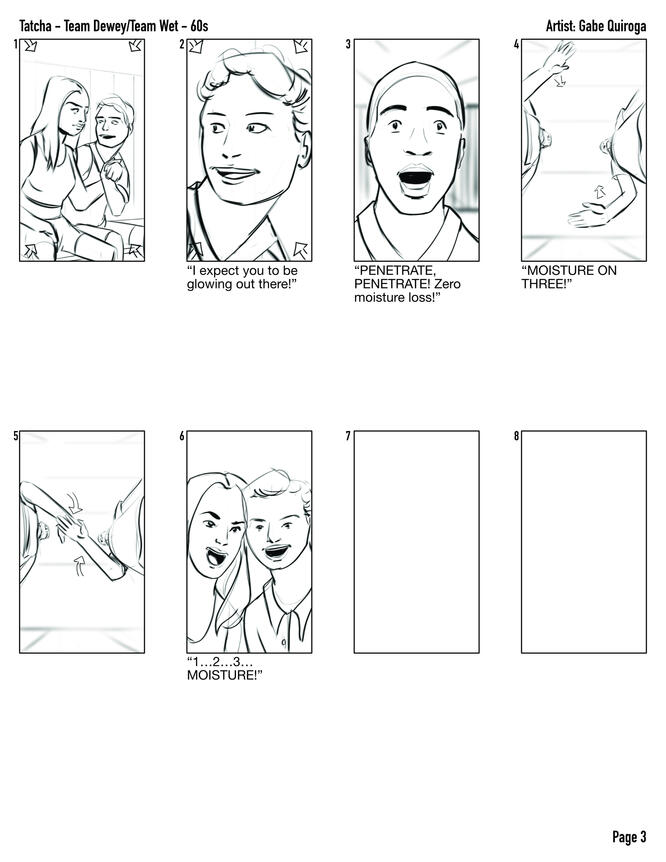 Tatcha – Team Dewey/Team Wet – 60s

Artist: Gabe Quiroga

1

2

"I expect you to be glowing out there!"

3

"PENETRATE, PENETRATE! Zero moisture loss!"

4

"MOISTURE ON THREE!"

5

6

"1…2…3… MOISTURE!"

7

8

Page 3