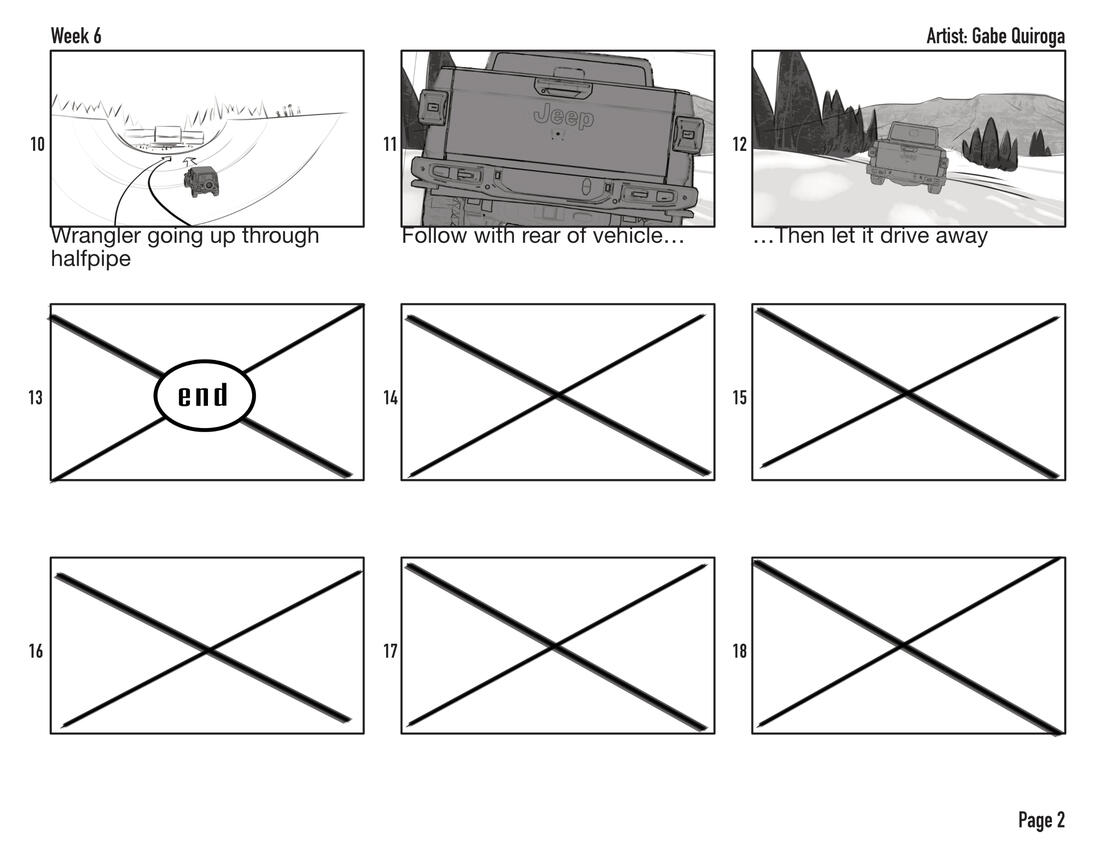 Week 6

Artist: Gabe Quiroga

10

Wrangler going up through halfpipe

11

Jeep

Follow with rear of vehicle…

12

…Then let it drive away

13

end

14

15

16

17

18

Page 2