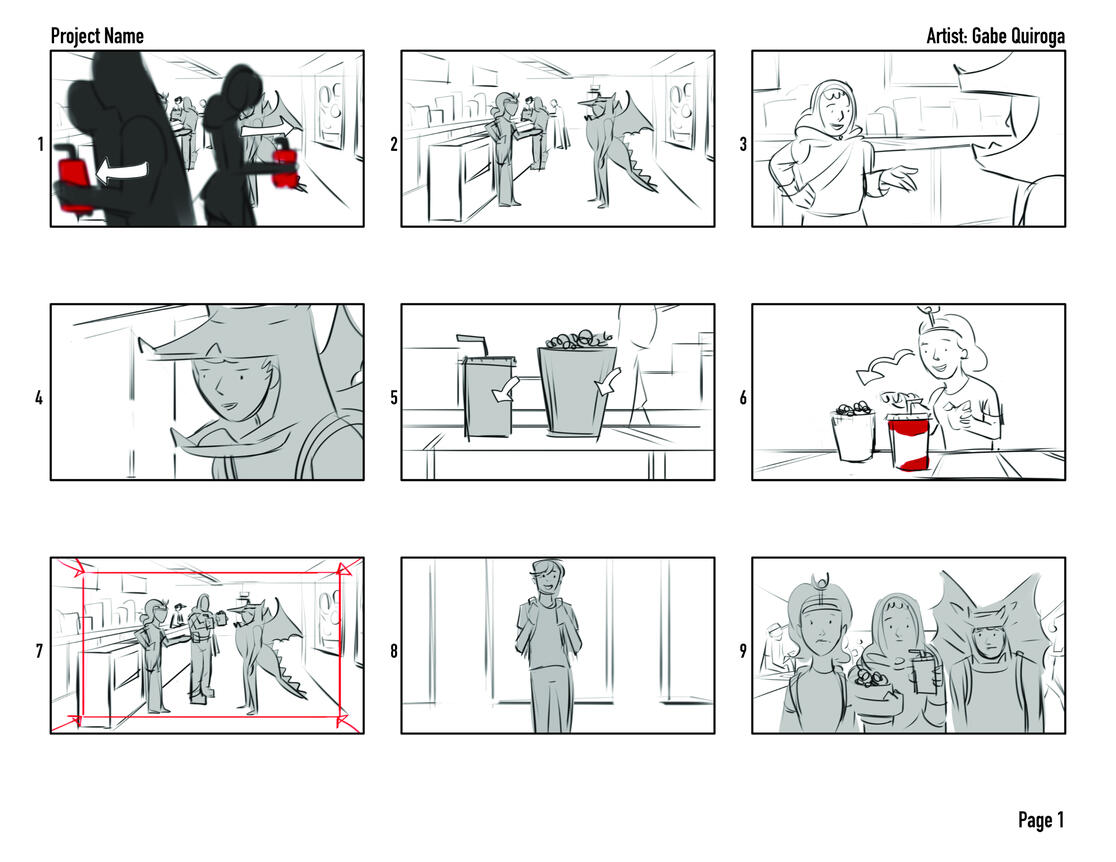 Project Name

Artist: Gabe Quiroga

1

2

3

4

5

6

7

8

9

Page 1